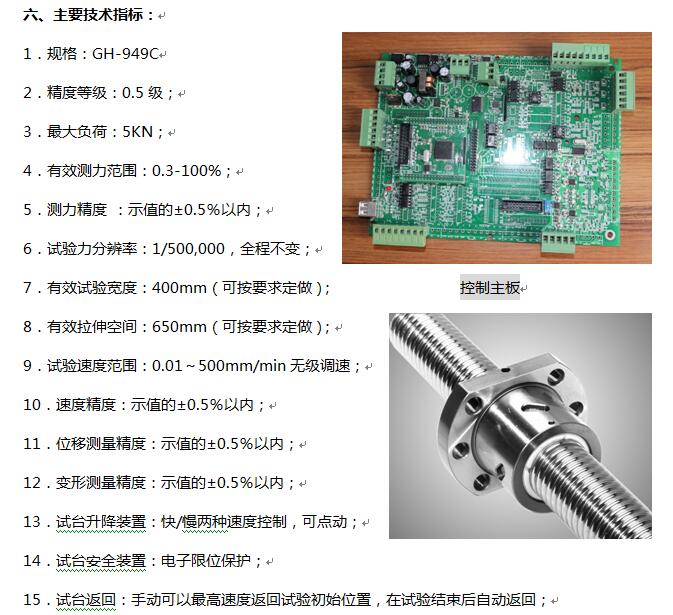 六、主要技术指标：

1．规格：GH-949C

2．精度等级：0.5 级；

3．最大负荷：5KN；

4．有效测力范围：0.3-100%；

5．测力精度 ：示值的±0.5%以内；

6．试验力分辨率：1/500,000，全程不变；

7．有效试验宽度：400mm（可按要求定做）；

控制主板

8．有效拉伸空间：650mm（可按要求定做）；

9．试验速度范围：0.01～500mm/min 无级调速；

10．速度精度：示值的±0.5%以内；

11．位移测量精度：示值的±0.5%以内；

12．变形测量精度：示值的±0.5%以内；

13．试台升降装置：快/慢两种速度控制，可点动；

14．试台安全装置：电子限位保护；

15．试台返回：手动可以最高速度返回试验初始位置，在试验结束后自动返回；